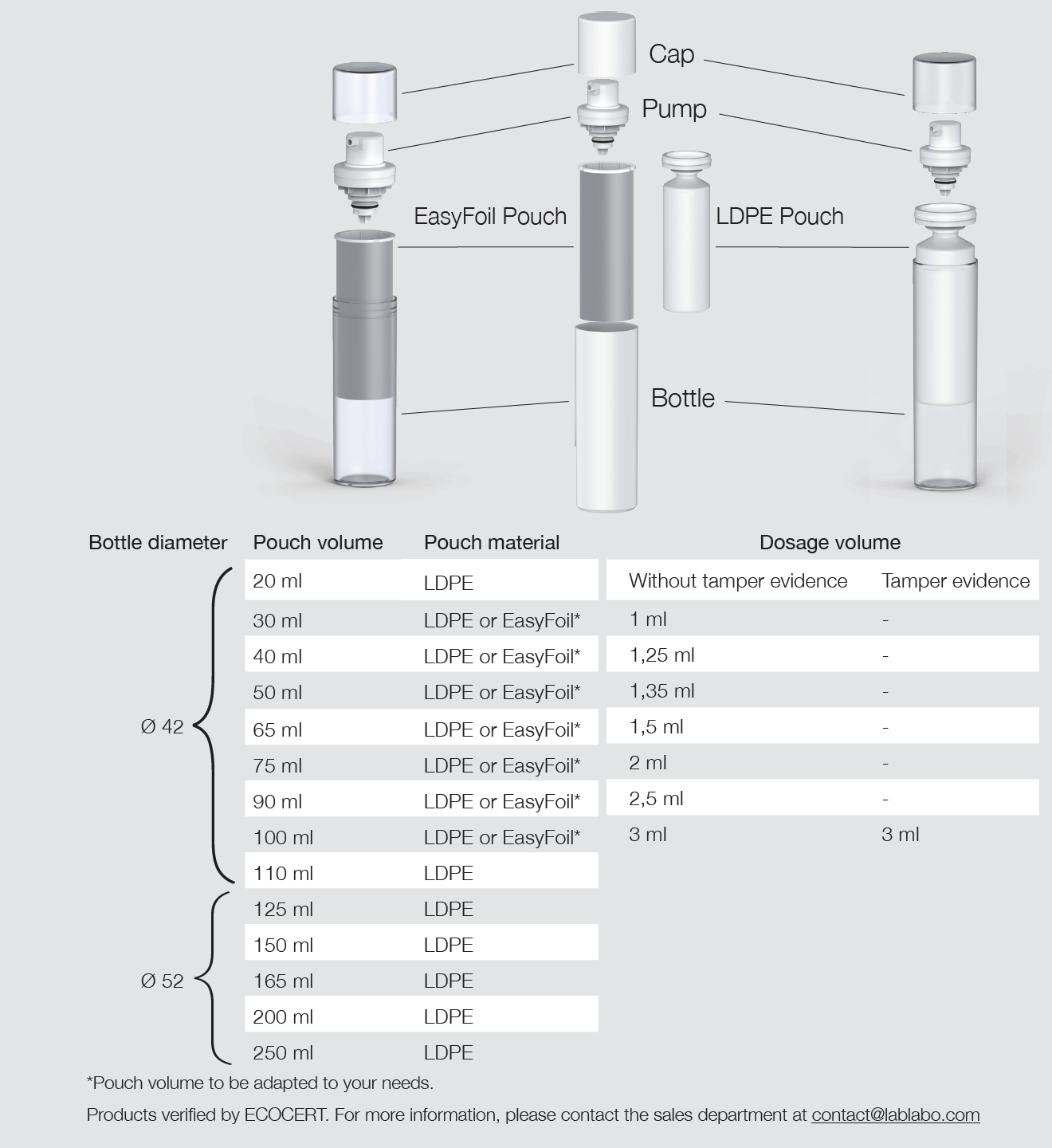 Cap

Pump

EasyFoil Pouch

LDPE Pouch

Bottle

| Bottle diameter | Pouch volume | Pouch material |
|---|---|---|
| Ø 42 | 20 ml | LDPE |
| | 30 ml | LDPE or EasyFoil* |
| | 40 ml | LDPE or EasyFoil* |
| | 50 ml | LDPE or EasyFoil* |
| | 65 ml | LDPE or EasyFoil* |
| | 75 ml | LDPE or EasyFoil* |
| | 90 ml | LDPE or EasyFoil* |
| | 100 ml | LDPE or EasyFoil* |
| | 110 ml | LDPE |
| Ø 52 | 125 ml | LDPE |
| | 150 ml | LDPE |
| | 165 ml | LDPE |
| | 200 ml | LDPE |
| | 250 ml | LDPE |

Dosage volume

| Without tamper evidence | Tamper evidence |
|---|---|
| 1 ml | - |
| 1,25 ml | - |
| 1,35 ml | - |
| 1,5 ml | - |
| 2 ml | - |
| 2,5 ml | - |
| 3 ml | 3 ml |

*Pouch volume to be adapted to your needs.

Products verified by ECOCERT. For more information, please contact the sales department at contact@lablabo.com